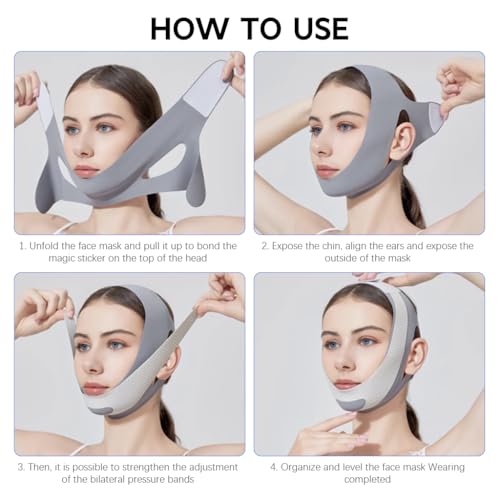 HOW TO USE

1. Unfold the face mask and pull it up to bond the magic sticker on the top of the head

2. Expose the chin, align the ears and expose the outside of the mask

3. Then, it is possible to strengthen the adjustment of the bilateral pressure bands

4. Organize and level the face mask Wearing completed